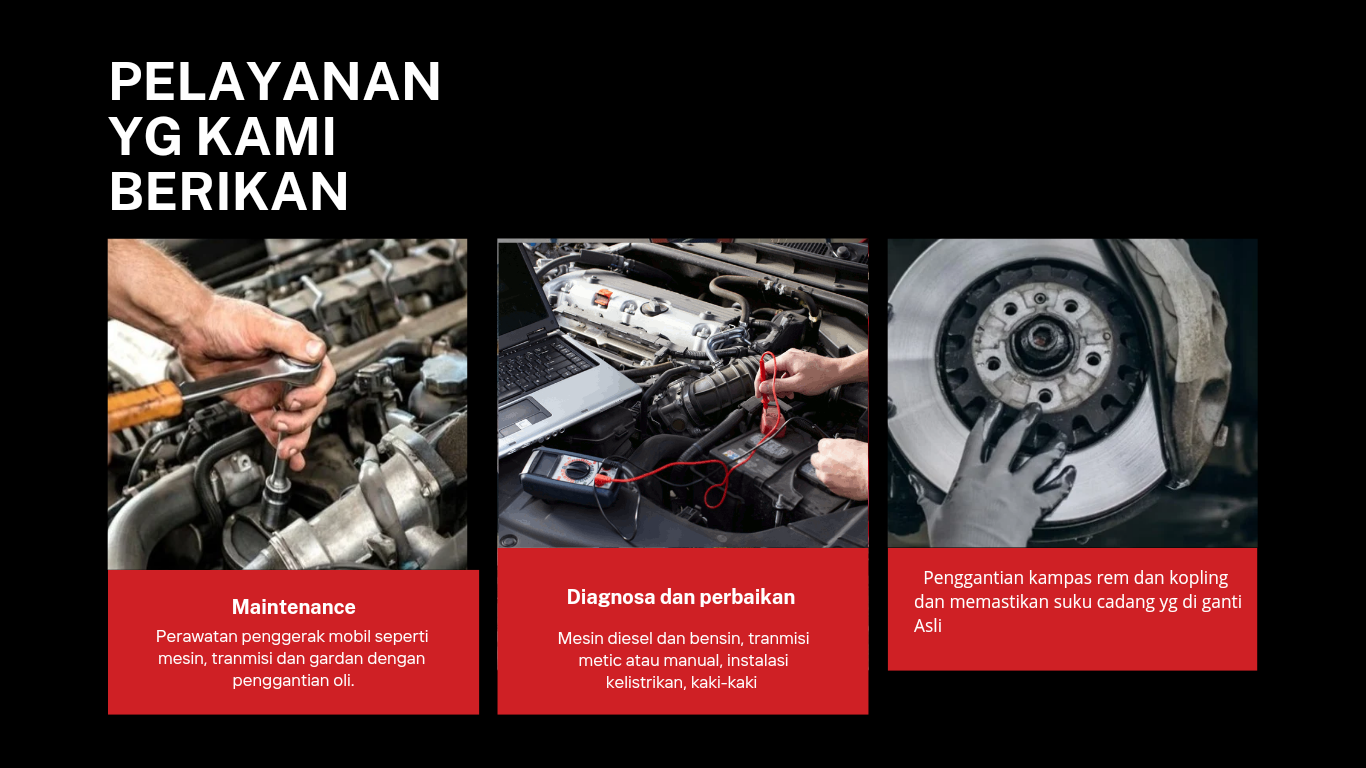 PELAYANAN YG KAMI BERIKAN

Maintenance

Perawatan penggerak mobil seperti mesin, tranmisi dan gardan dengan penggantian oli.

Diagnosa dan perbaikan

Mesin diesel dan bensin, tranmisi metic atau manual, instalasi kelistrikan, kaki-kaki

Penggantian kampas rem dan kopling dan memastikan suku cadang yg di ganti Asli